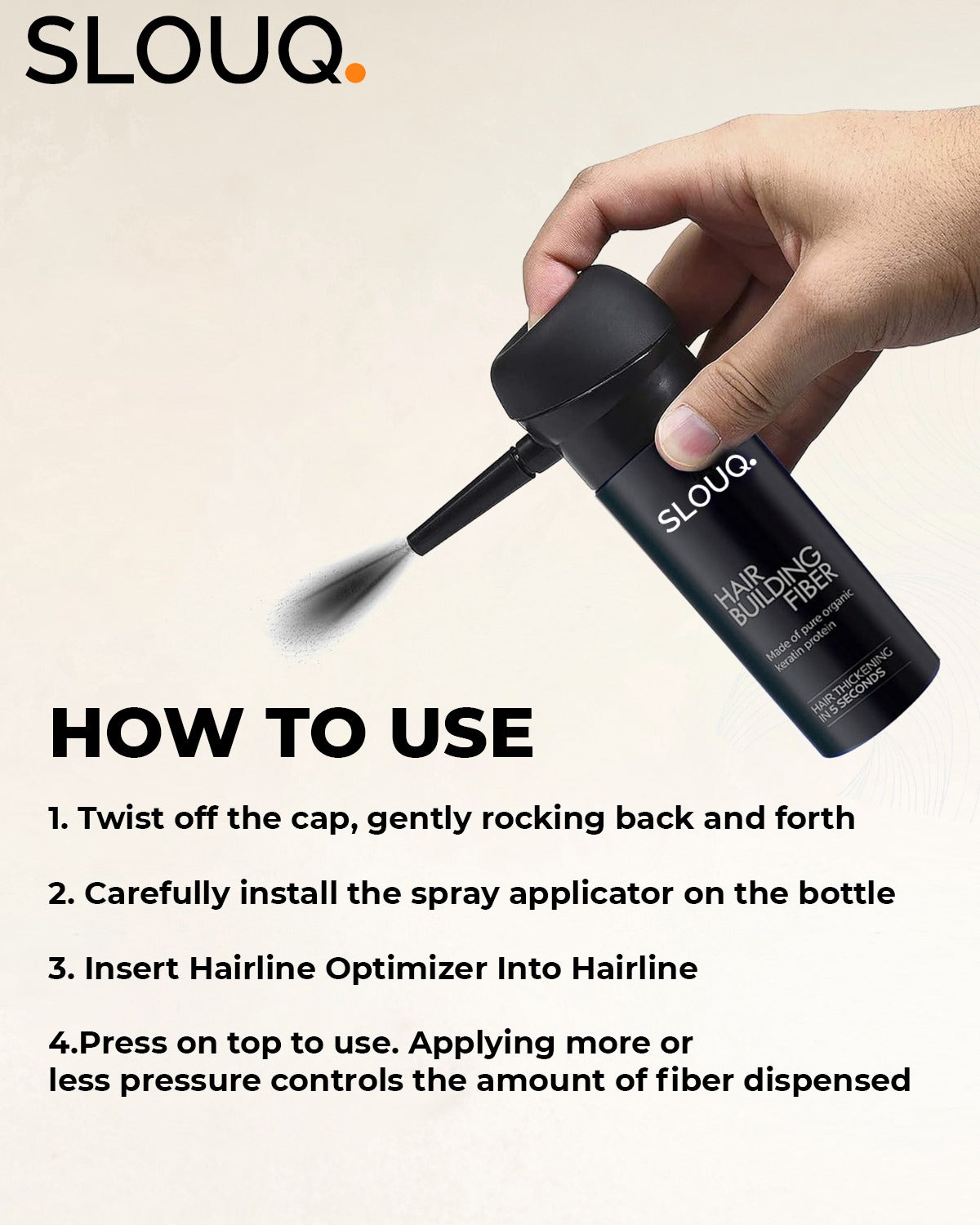 SLOUQ.

SLOUQ.

HAIR BUILDING FIBER

Made of pure organic keratin protein

HAIR THICKENING IN 5 SECONDS

HOW TO USE

1. Twist off the cap, gently rocking back and forth

2. Carefully install the spray applicator on the bottle

3. Insert Hairline Optimizer Into Hairline

4.Press on top to use. Applying more or less pressure controls the amount of fiber dispensed