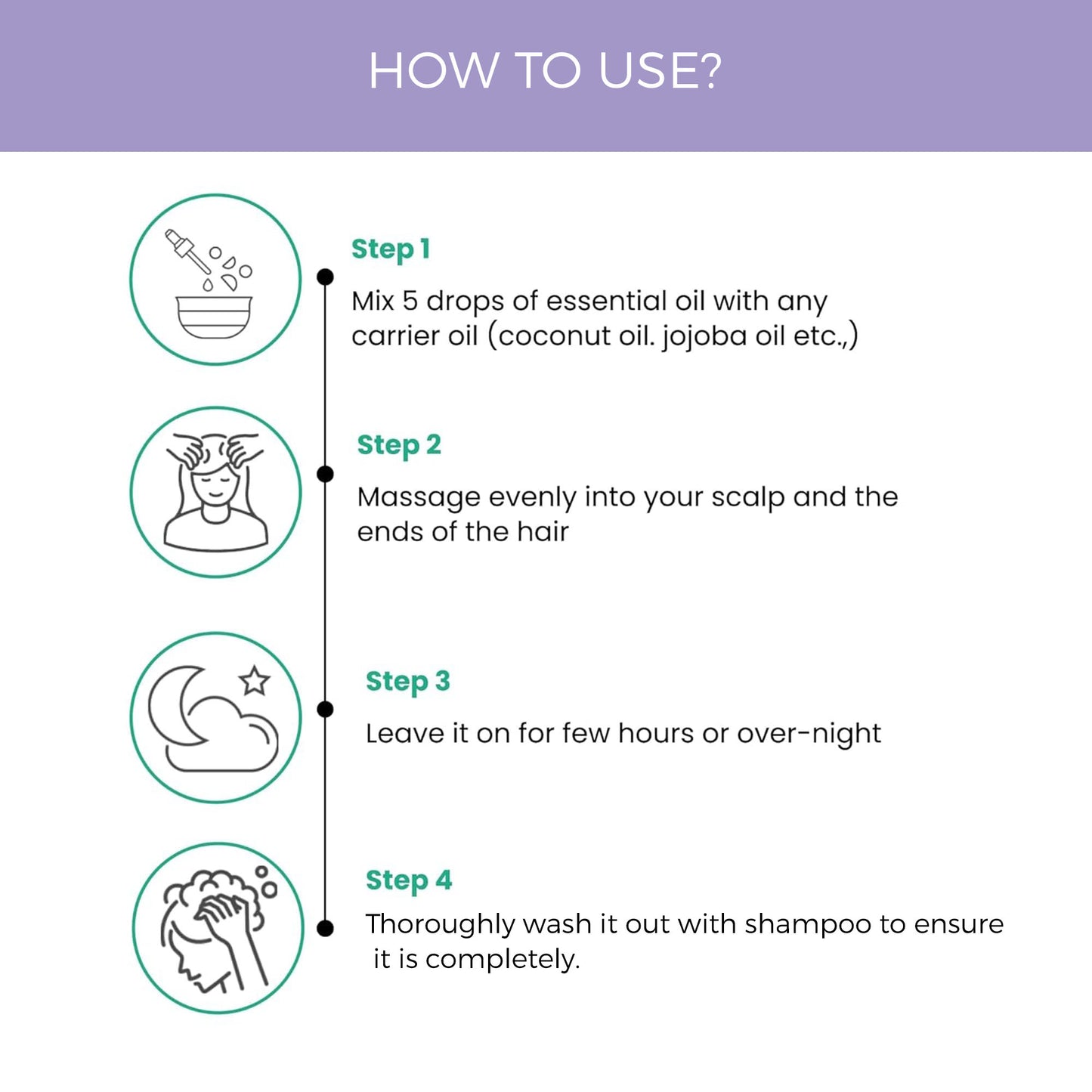 HOW TO USE?

Step 1

Mix 5 drops of essential oil with any carrier oil (coconut oil. jojoba oil etc.,)

Step 2

Massage evenly into your scalp and the ends of the hair

Step 3

Leave it on for few hours or over-night

Step 4

Thoroughly wash it out with shampoo to ensure it is completely.