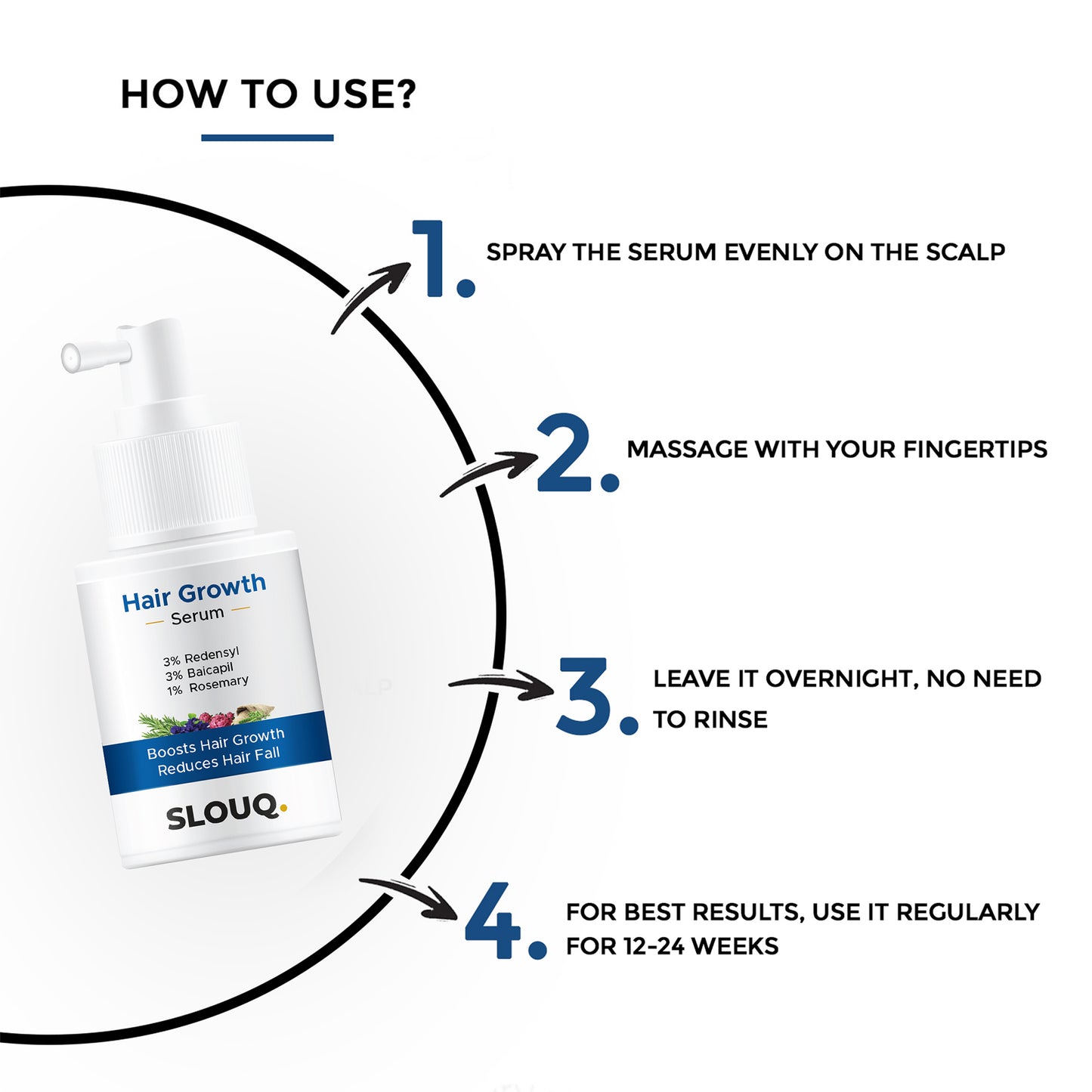 HOW TO USE?

Hair Growth
Serum

3% Redensyl
3% Baicapil
1% Rosemary

Boosts Hair Growth
Reduces Hair Fall

SLOUQ.

1. SPRAY THE SERUM EVENLY ON THE SCALP

2. MASSAGE WITH YOUR FINGERTIPS

3. LEAVE IT OVERNIGHT, NO NEED TO RINSE

4. FOR BEST RESULTS, USE IT REGULARLY FOR 12-24 WEEKS